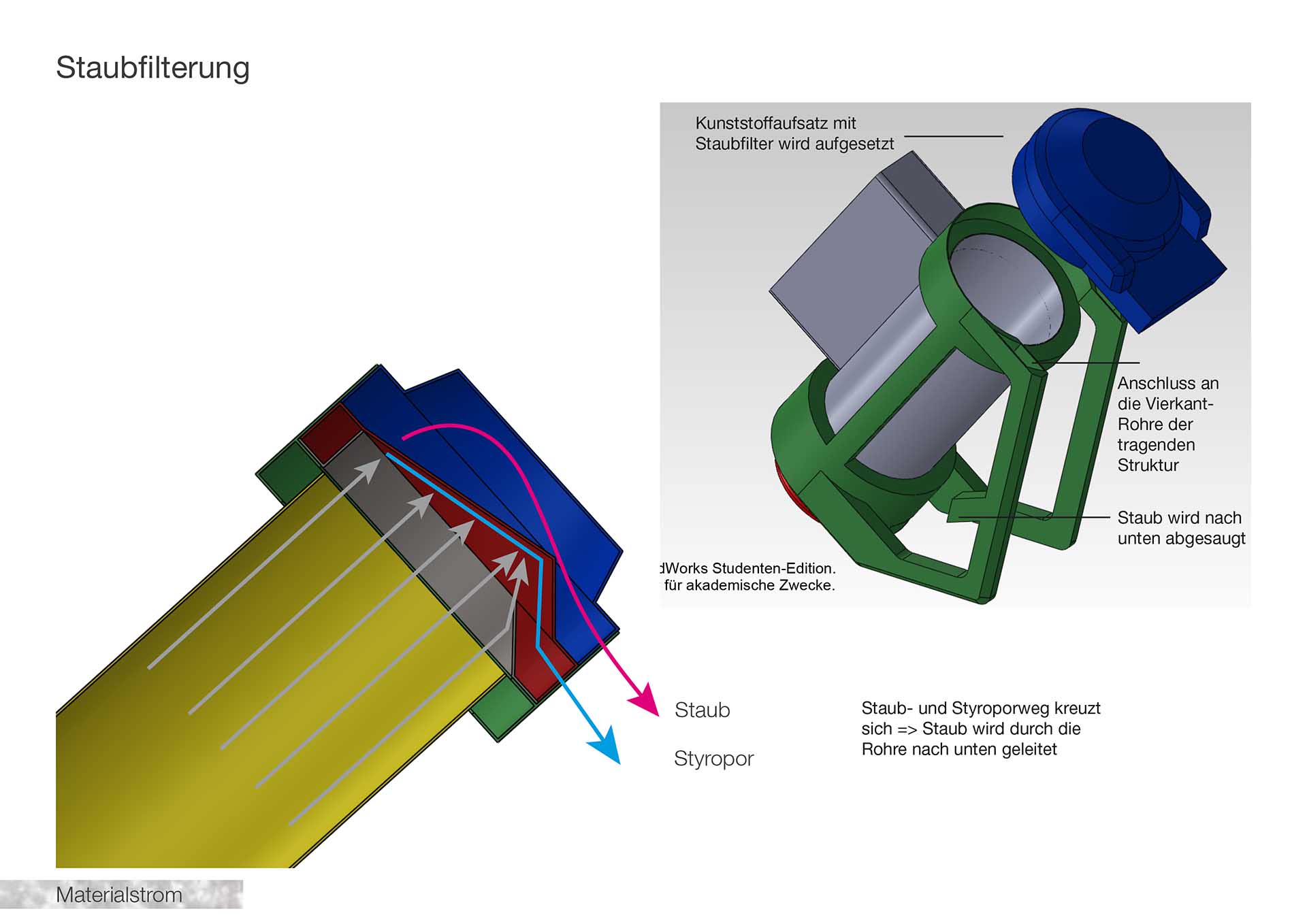 Staubfilterung

Kunststoffaufsatz mit Staubfilter wird aufgesetzt

Anschluss an die Vierkant-Rohre der tragenden Struktur

Staub wird nach unten abgesaugt

dWorks Studenten-Edition. für akademische Zwecke.

Staub

Styropor

Staub- und Styroporweg kreuzt sich => Staub wird durch die Rohre nach unten geleitet

Materialstrom